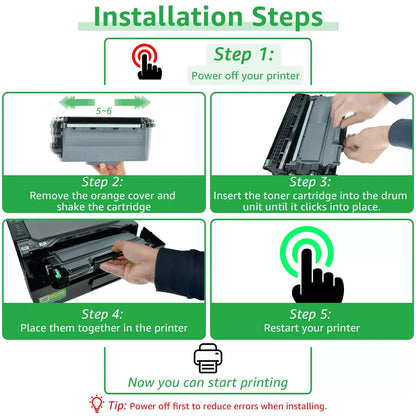 Installation Steps

Step 1:
Power off your printer

5~6

Step 2:
Remove the orange cover and shake the cartridge

Step 3:
Insert the toner cartridge into the drum unit until it clicks into place.

Step 4:
Place them together in the printer

Step 5:
Restart your printer

Now you can start printing

Tip: Power off first to reduce errors when installing.